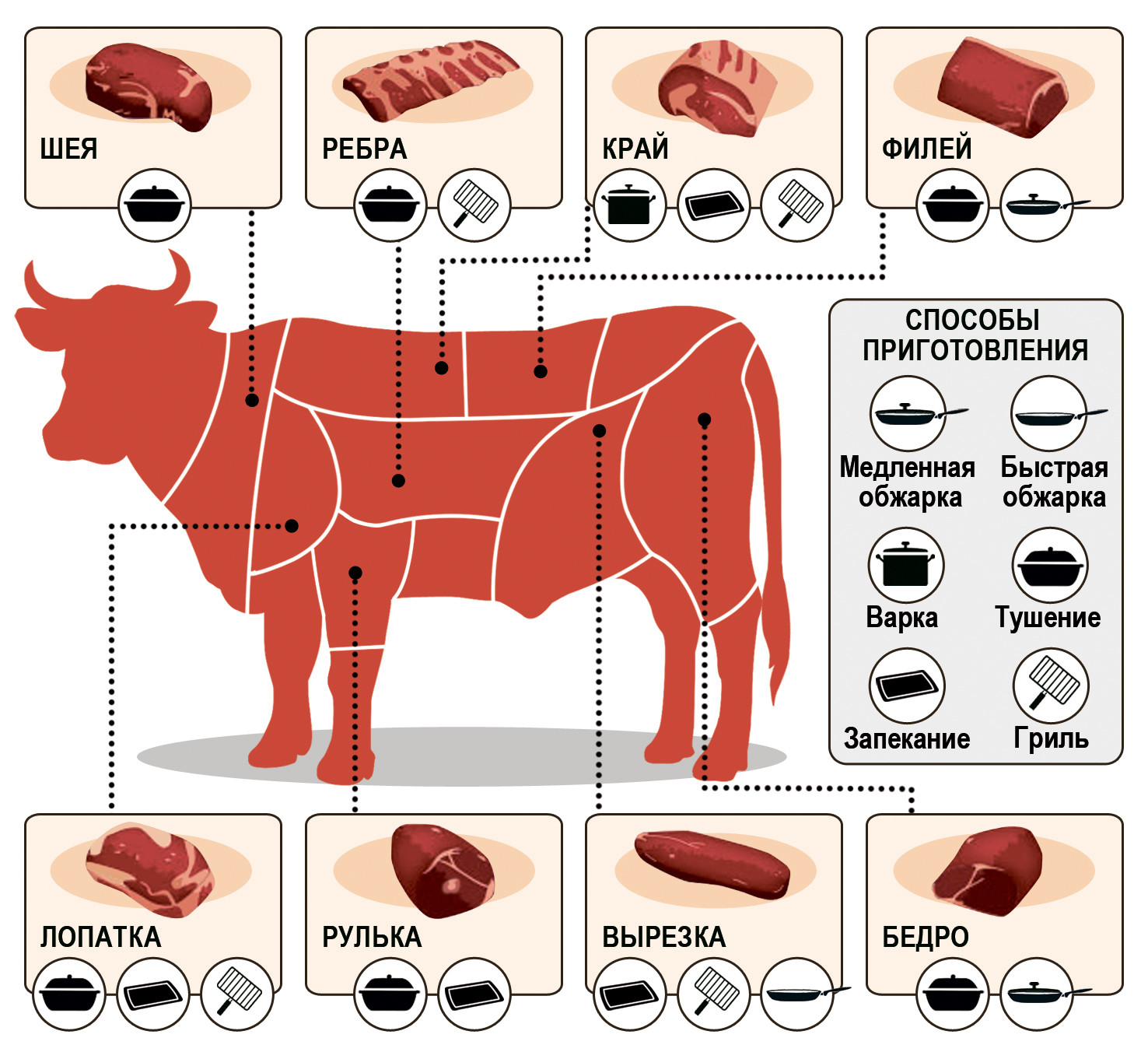 ШЕЯ

РЕБРА

КРАЙ

ФИЛЕЙ

СПОСОБЫ ПРИГОТОВЛЕНИЯ

Медленная обжарка

Быстрая обжарка

Варка

Тушение

Запекание

Гриль

ЛОПАТКА

РУЛЬКА

ВЫРЕЗКА

БЕДРО